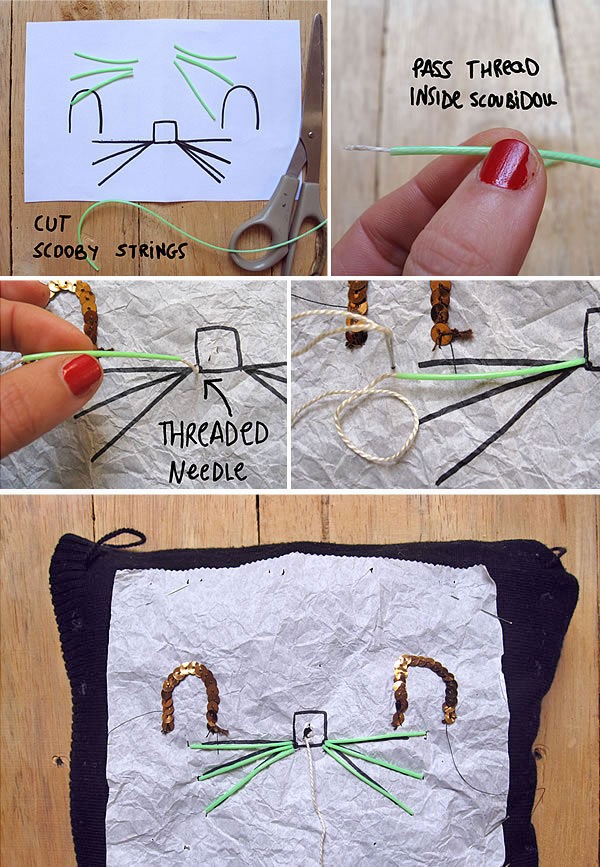 CUT SCOOBY STRINGS

PASS THREAD INSIDE SCOUBIDOU

THREADED Needle